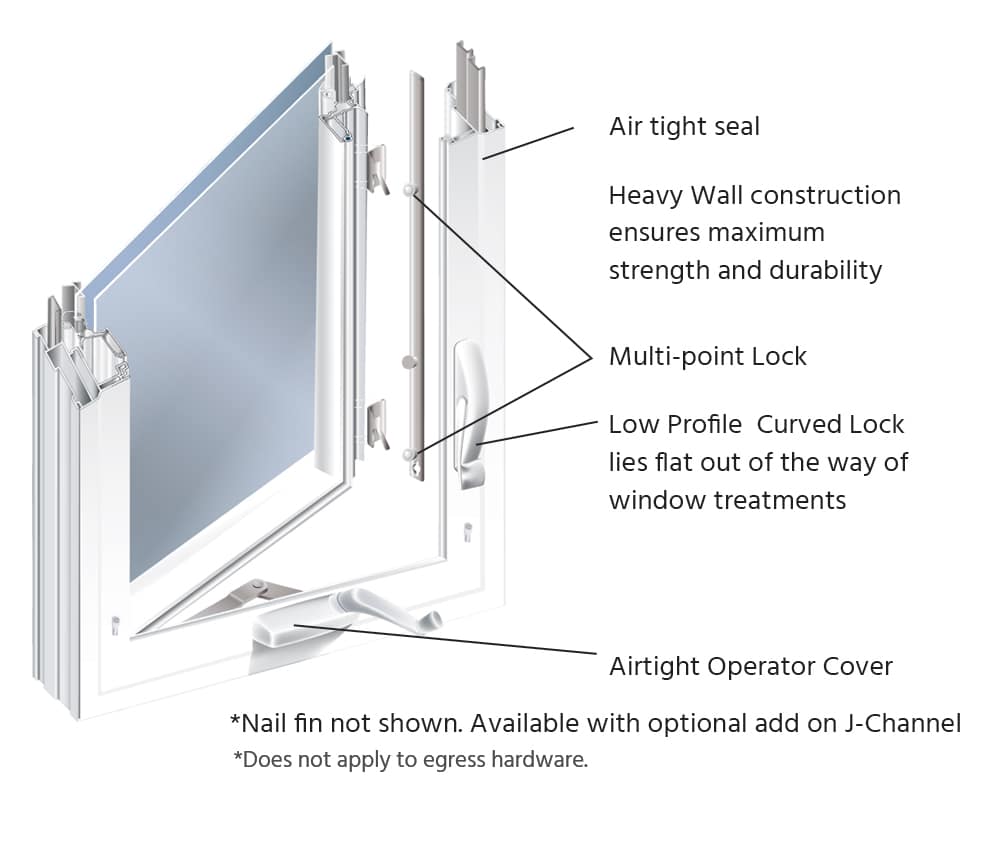 Air tight seal

Heavy Wall construction ensures maximum strength and durability

Multi-point Lock

Low Profile  Curved Lock lies flat out of the way of window treatments

Airtight Operator Cover

*Nail fin not shown. Available with optional add on J-Channel

*Does not apply to egress hardware.