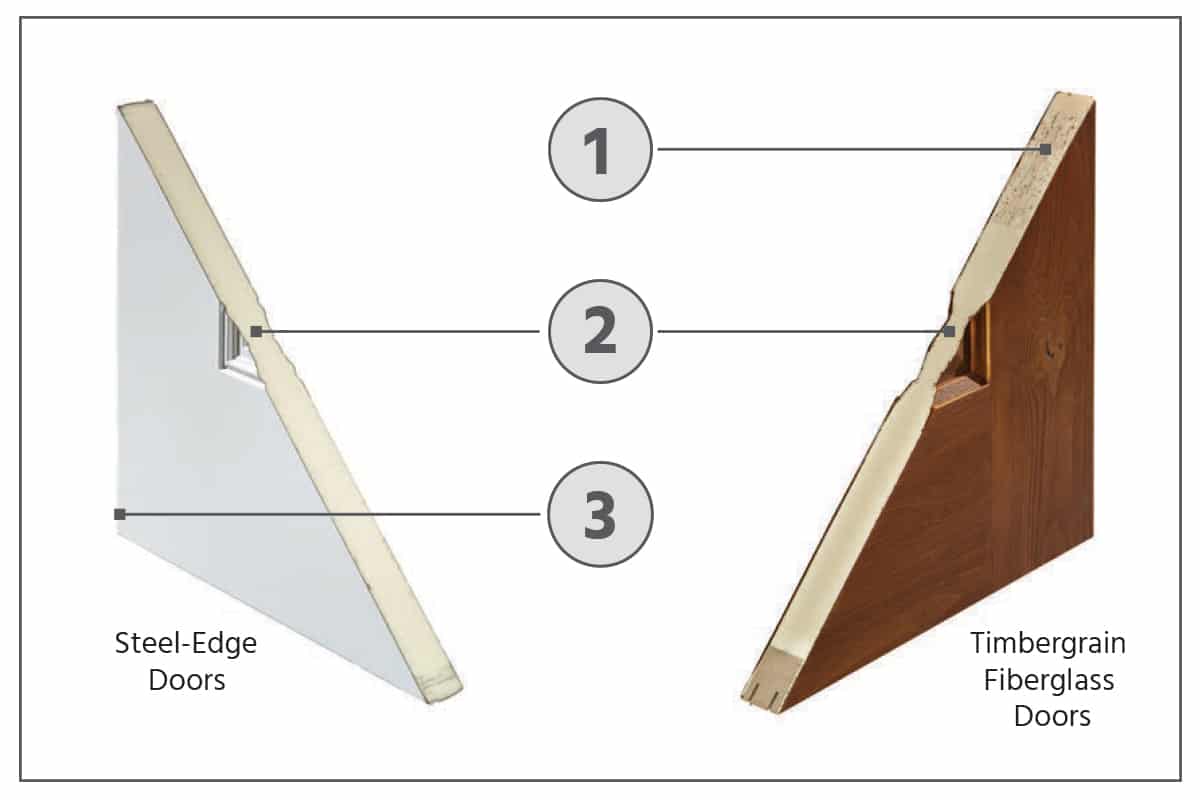 1

2

3

Steel-Edge Doors

Timbergrain Fiberglass Doors